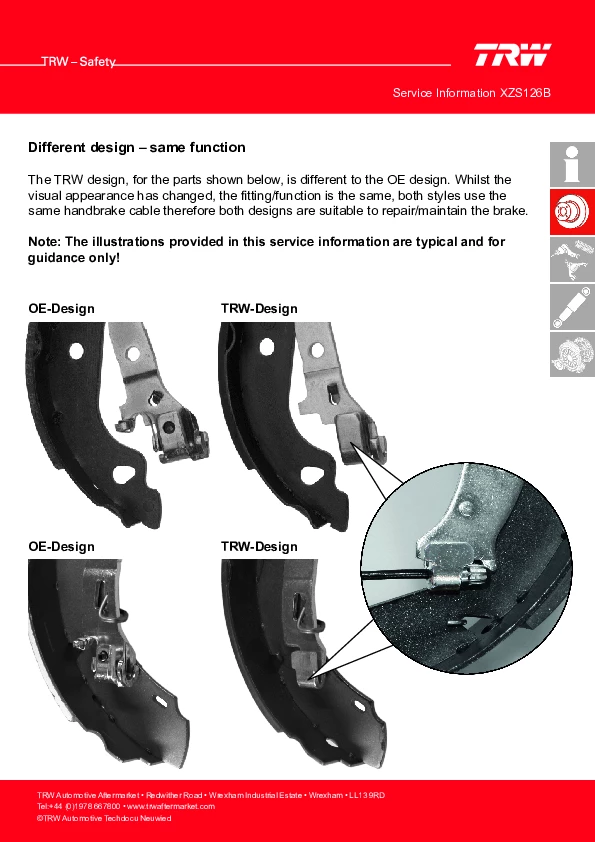 TRW – Safety

TRW

Service Information XZS126B

Different design – same function

The TRW design, for the parts shown below, is different to the OE design. Whilst the visual appearance has changed, the fitting/function is the same, both styles use the same handbrake cable therefore both designs are suitable to repair/maintain the brake.

Note: The illustrations provided in this service information are typical and for guidance only!

OE-Design

TRW-Design

OE-Design

TRW-Design

TRW Automotive Aftermarket • Redwither Road • Wrexham Industrial Estate • Wrexham • LL13 9RD
Tel:+44 (0)1978 667800 • www.trwaftermarket.com
©TRW Automotive Techdocu Neuwied