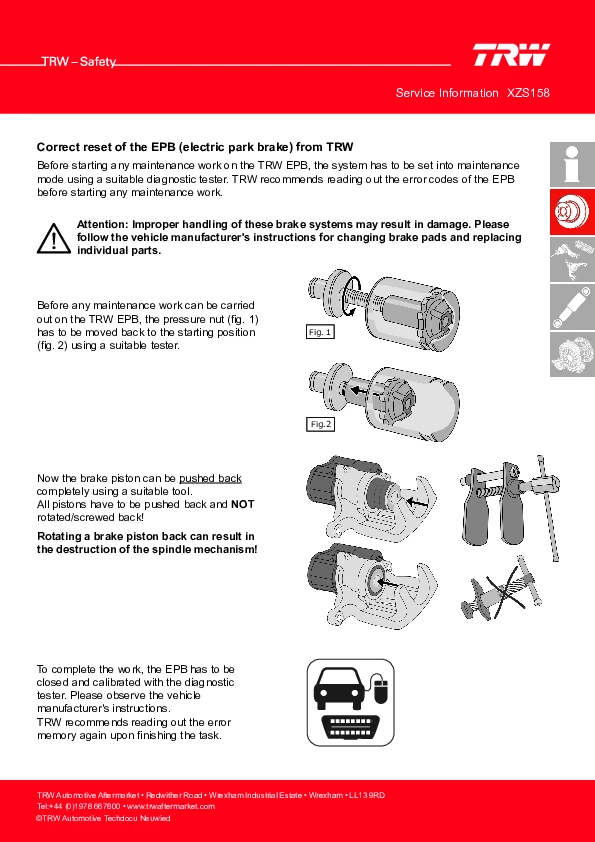 TRW – Safety

TRW

Service Information XZS158

Correct reset of the EPB (electric park brake) from TRW

Before starting any maintenance work on the TRW EPB, the system has to be set into maintenance mode using a suitable diagnostic tester. TRW recommends reading out the error codes of the EPB before starting any maintenance work.

Attention: Improper handling of these brake systems may result in damage. Please follow the vehicle manufacturer's instructions for changing brake pads and replacing individual parts.

Before any maintenance work can be carried out on the TRW EPB, the pressure nut (fig. 1) has to be moved back to the starting position (fig. 2) using a suitable tester.

Fig. 1

Fig.2

Now the brake piston can be pushed back completely using a suitable tool.
All pistons have to be pushed back and NOT rotated/screwed back!

Rotating a brake piston back can result in the destruction of the spindle mechanism!

To complete the work, the EPB has to be closed and calibrated with the diagnostic tester. Please observe the vehicle manufacturer's instructions.
TRW recommends reading out the error memory again upon finishing the task.

TRW Automotive Aftermarket • Redwither Road • Wrexham Industrial Estate • Wrexham • LL13 9RD
Tel:+44 (0)1978 667800 • www.trwaftermarket.com
©TRW Automotive Techdocu Neuwied