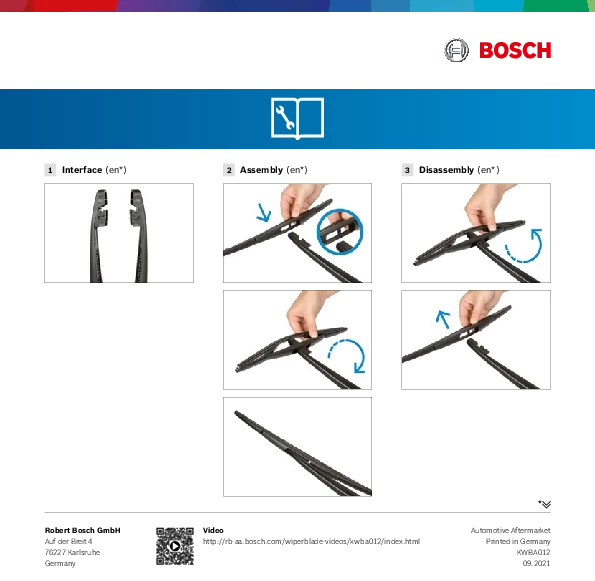 BOSCH

1 Interface (en*)

2 Assembly (en*)

3 Disassembly (en*)

*

Robert Bosch GmbH
Auf der Breit 4
76227 Karlsruhe
Germany

Video
http://rb-aa.bosch.com/wiperblade-videos/kwba012/index.html

Automotive Aftermarket
Printed in Germany
KWBA012
09.2021