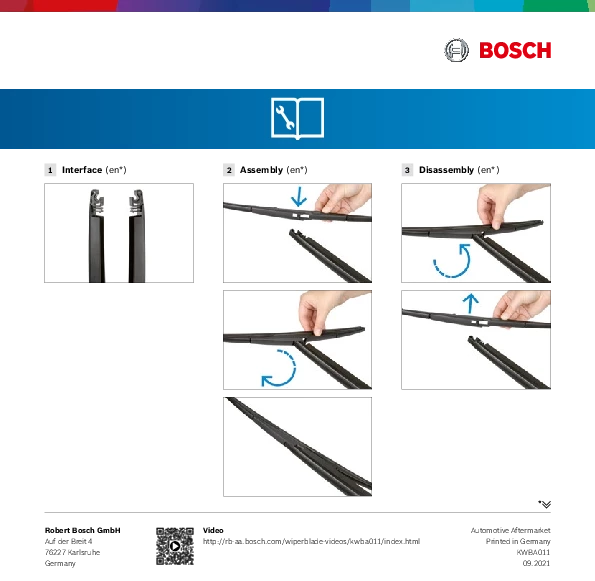 BOSCH

1 Interface (en*)

2 Assembly (en*)

3 Disassembly (en*)

*

Robert Bosch GmbH
Auf der Breit 4
76227 Karlsruhe
Germany

Video
http://rb-aa.bosch.com/wiperblade-videos/kwba011/index.html

Automotive Aftermarket
Printed in Germany
KWBA011
09.2021