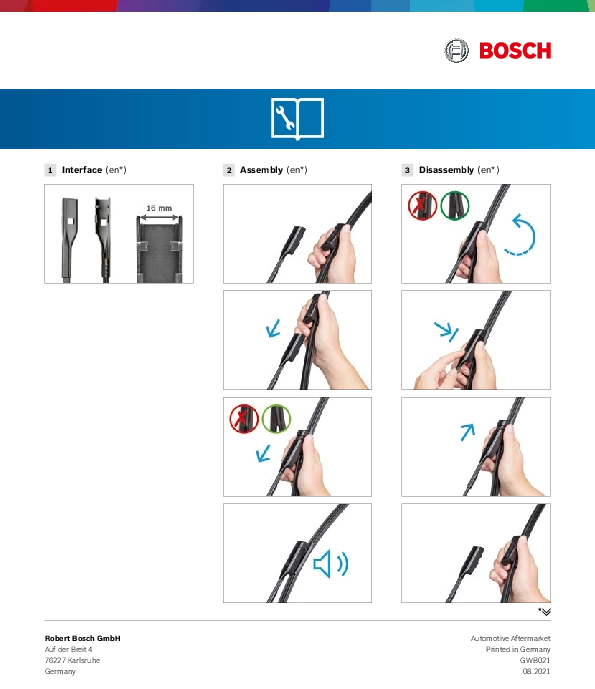 BOSCH

1 Interface (en*)

16 mm

2 Assembly (en*)

3 Disassembly (en*)

*

Robert Bosch GmbH
Auf der Breit 4
76227 Karlsruhe
Germany

Automotive Aftermarket
Printed in Germany
GWB021
08.2021