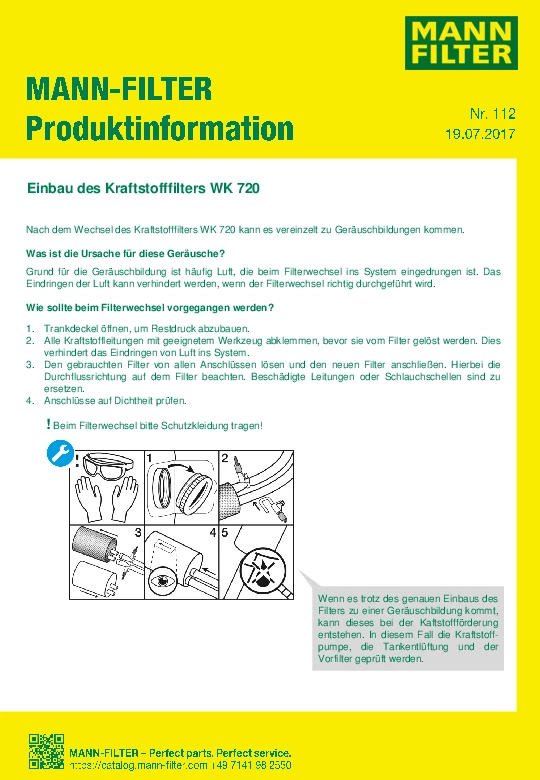 MANN FILTER

MANN-FILTER Produktinformation

Nr. 112
19.07.2017

Einbau des Kraftstofffilters WK 720

Nach dem Wechsel des Kraftstofffilters WK 720 kann es vereinzelt zu Geräuschbildungen kommen.

Was ist die Ursache für diese Geräusche?

Grund für die Geräuschbildung ist häufig Luft, die beim Filterwechsel ins System eingedrungen ist. Das Eindringen der Luft kann verhindert werden, wenn der Filterwechsel richtig durchgeführt wird.

Wie sollte beim Filterwechsel vorgegangen werden?

1. Trankdeckel öffnen, um Restdruck abzubauen.
2. Alle Kraftstoffleitungen mit geeignetem Werkzeug abklemmen, bevor sie vom Filter gelöst werden. Dies verhindert das Eindringen von Luft ins System.
3. Den gebrauchten Filter von allen Anschlüssen lösen und den neuen Filter anschließen. Hierbei die Durchflussrichtung auf dem Filter beachten. Beschädigte Leitungen oder Schlauchschellen sind zu ersetzen.
4. Anschlüsse auf Dichtheit prüfen.

! Beim Filterwechsel bitte Schutzkleidung tragen!

! 1 2 3 4 5

Wenn es trotz des genauen Einbaus des Filters zu einer Geräuschbildung kommt, kann dieses bei der Kaftstoffförderung entstehen. In diesem Fall die Kraftstoffpumpe, die Tankentlüftung und der Vorfilter geprüft werden.

MANN-FILTER – Perfect parts. Perfect service.
https://catalog.mann-filter.com +49 7141 98 2550