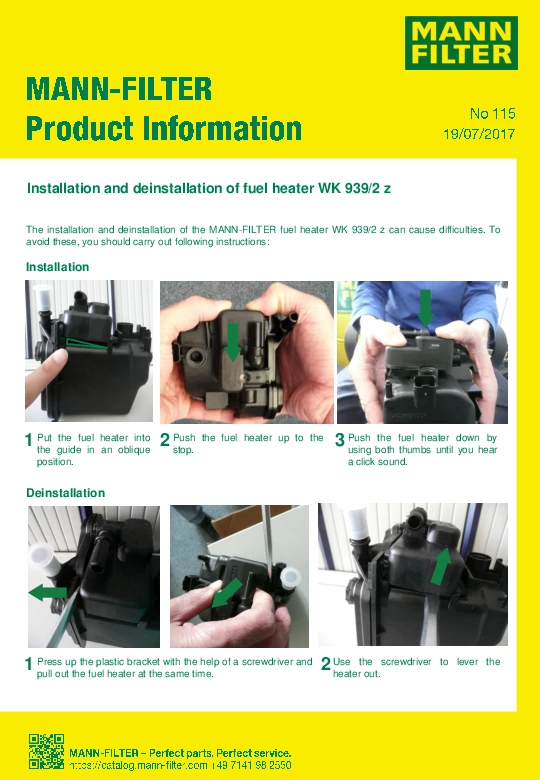 MANN FILTER

MANN-FILTER
Product Information

No 115
19/07/2017

Installation and deinstallation of fuel heater WK 939/2 z

The installation and deinstallation of the MANN-FILTER fuel heater WK 939/2 z can cause difficulties. To avoid these, you should carry out following instructions:

Installation

1 Put the fuel heater into the guide in an oblique position.

2 Push the fuel heater up to the stop.

3 Push the fuel heater down by using both thumbs until you hear a click sound.

Deinstallation

1 Press up the plastic bracket with the help of a screwdriver and pull out the fuel heater at the same time.

2 Use the screwdriver to lever the heater out.

MANN-FILTER – Perfect parts. Perfect service.
https://catalog.mann-filter.com +49 7141 98 2550