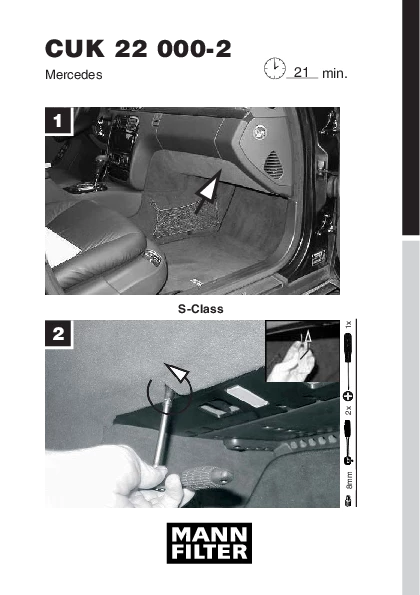 CUK 22 000-2

Mercedes

21 min.

1

S-Class

2

1x

2x

8mm

MANN FILTER