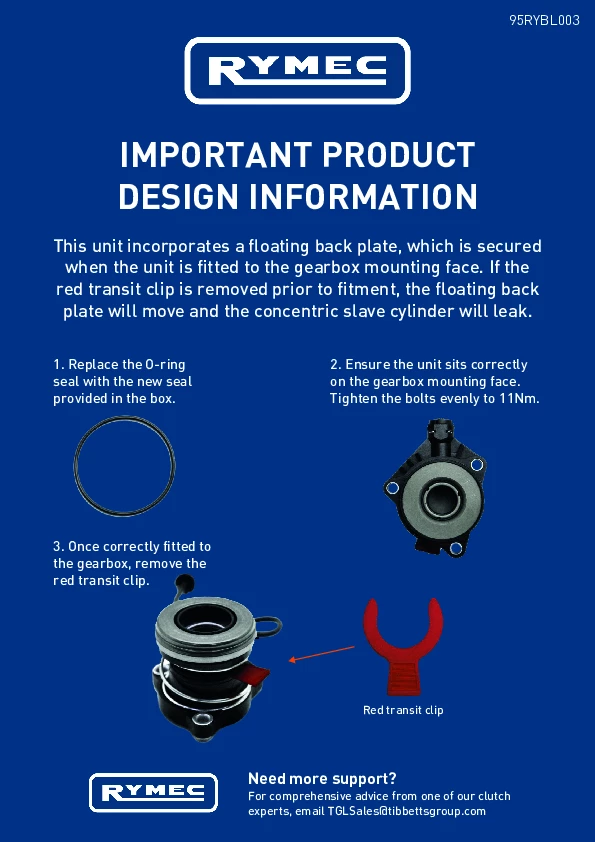 95RYBL003

RYMEC

IMPORTANT PRODUCT DESIGN INFORMATION

This unit incorporates a floating back plate, which is secured when the unit is fitted to the gearbox mounting face. If the red transit clip is removed prior to fitment, the floating back plate will move and the concentric slave cylinder will leak.

1. Replace the O-ring seal with the new seal provided in the box.

2. Ensure the unit sits correctly on the gearbox mounting face. Tighten the bolts evenly to 11Nm.

3. Once correctly fitted to the gearbox, remove the red transit clip.

Red transit clip

RYMEC

Need more support?
For comprehensive advice from one of our clutch experts, email TGLSales@tibbettsgroup.com